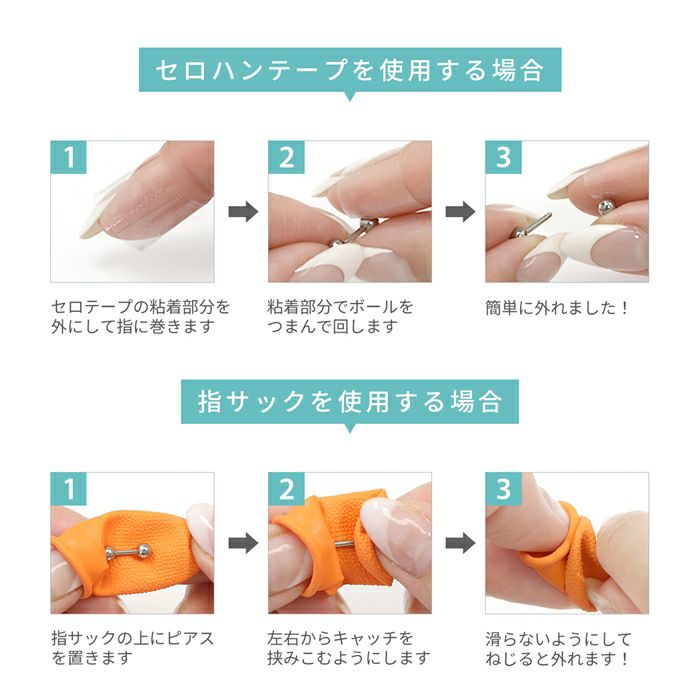 セロハンテープを使用する場合

1

セロテープの粘着部分を外にして指に巻きます

2

粘着部分でボールをつまんで回します

3

簡単に外れました！

指サックを使用する場合

1

指サックの上にピアスを置きます

2

左右からキャッチを挟みこむようにします

3

滑らないようにしてねじると外れます！