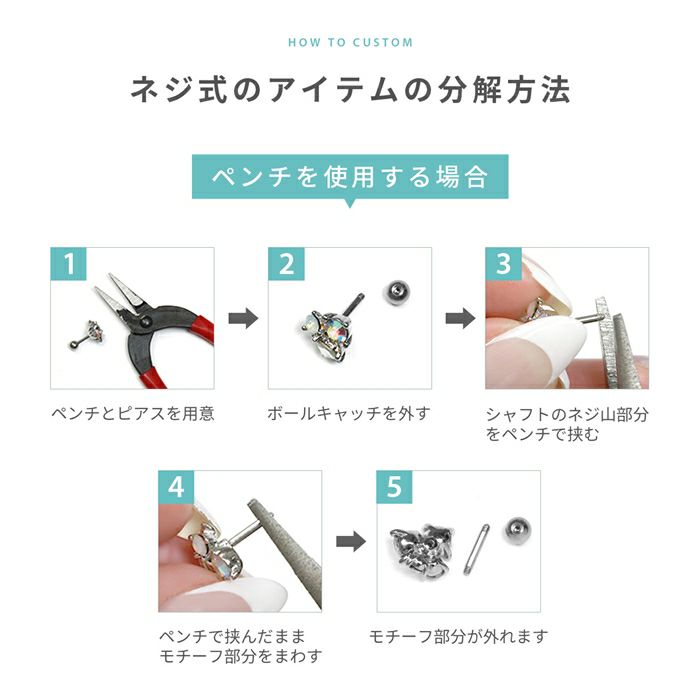 HOW TO CUSTOM

ネジ式のアイテムの分解方法

ペンチを使用する場合

1

ペンチとピアスを用意

2

ボールキャッチを外す

3

シャフトのネジ山部分をペンチで挟む

4

ペンチで挟んだままモチーフ部分をまわす

5

モチーフ部分が外れます