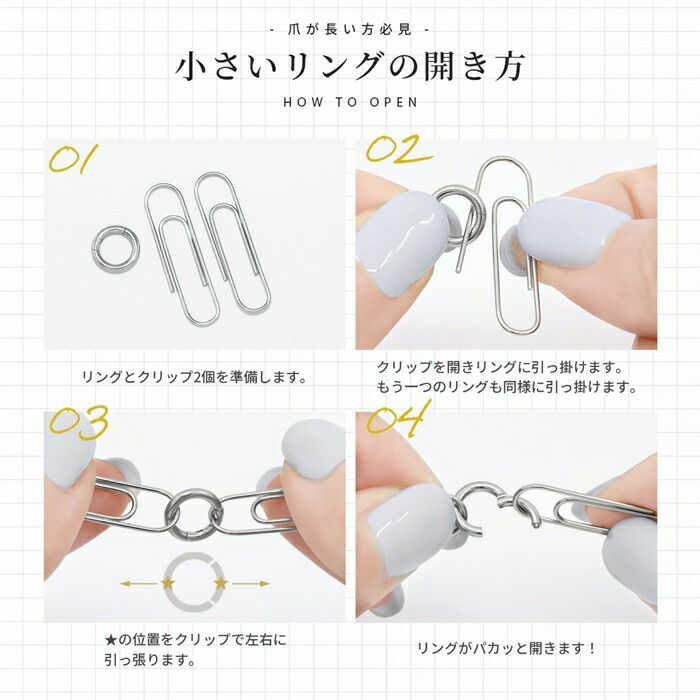 - 爪が長い方必見 -

小さいリングの開き方

HOW TO OPEN

01

リングとクリップ2個を準備します。

02

クリップを開きリングに引っ掛けます。
もう一つのリングも同様に引っ掛けます。

03

★の位置をクリップで左右に引っ張ります。

04

リングがパカッと開きます！