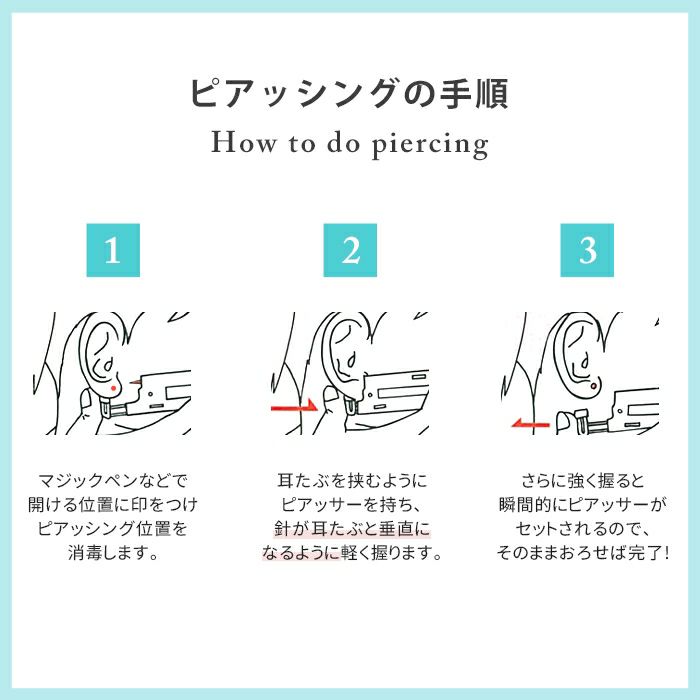 ピアッシングの手順

How to do piercing

1

マジックペンなどで開ける位置に印をつけピアッシング位置を消毒します。

2

耳たぶを挟むようにピアッサーを持ち、針が耳たぶと垂直になるように軽く握ります。

3

さらに強く握ると瞬間的にピアッサーがセットされるので、そのままおろせば完了!