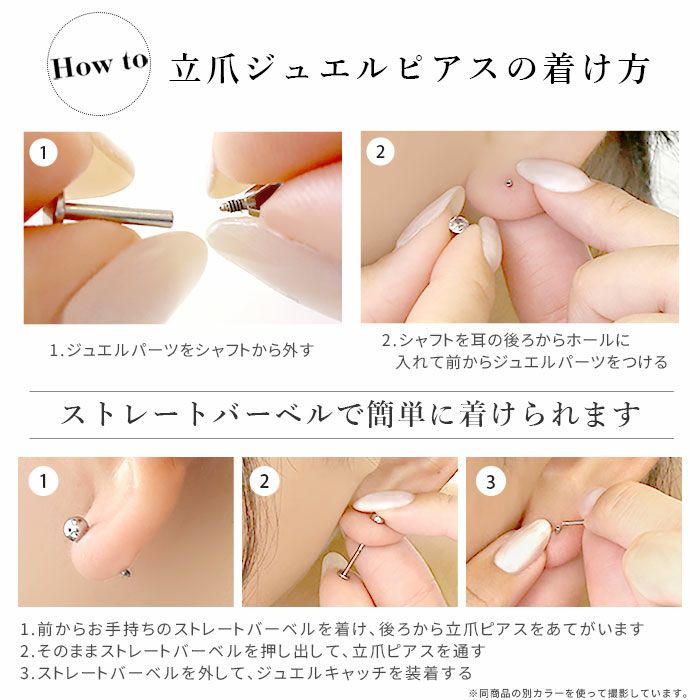 How to 立爪ジュエルピアスの着け方

1

2

1.ジュエルパーツをシャフトから外す

2.シャフトを耳の後ろからホールに入れて前からジュエルパーツをつける

ストレートバーベルで簡単に着けられます

1

2

3

1.前からお手持ちのストレートバーベルを着け、後ろから立爪ピアスをあてがいます
2.そのままストレートバーベルを押し出して、立爪ピアスを通す
3.ストレートバーベルを外して、ジュエルキャッチを装着する

※同商品の別カラーを使って撮影しています。