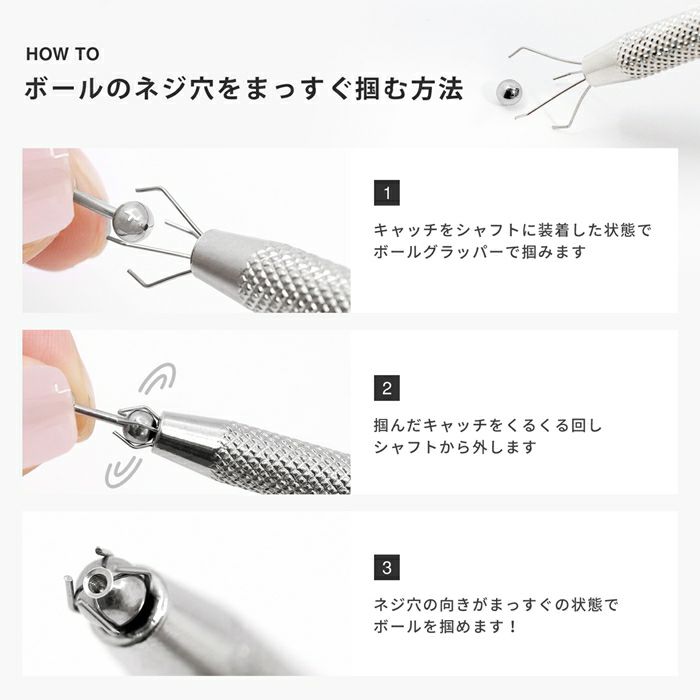 HOW TO
ボールのネジ穴をまっすぐ掴む方法

1
キャッチをシャフトに装着した状態でボールグラッパーで掴みます

2
掴んだキャッチをくるくる回しシャフトから外します

3
ネジ穴の向きがまっすぐの状態でボールを掴めます！