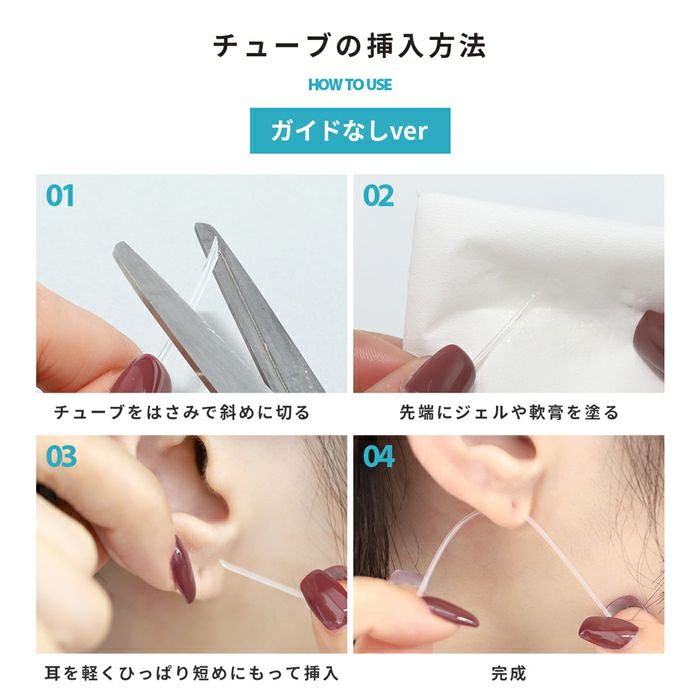 チューブの挿入方法

HOW TO USE

ガイドなしver

01

チューブをはさみで斜めに切る

02

先端にジェルや軟膏を塗る

03

耳を軽くひっぱり短めにもって挿入

04

完成