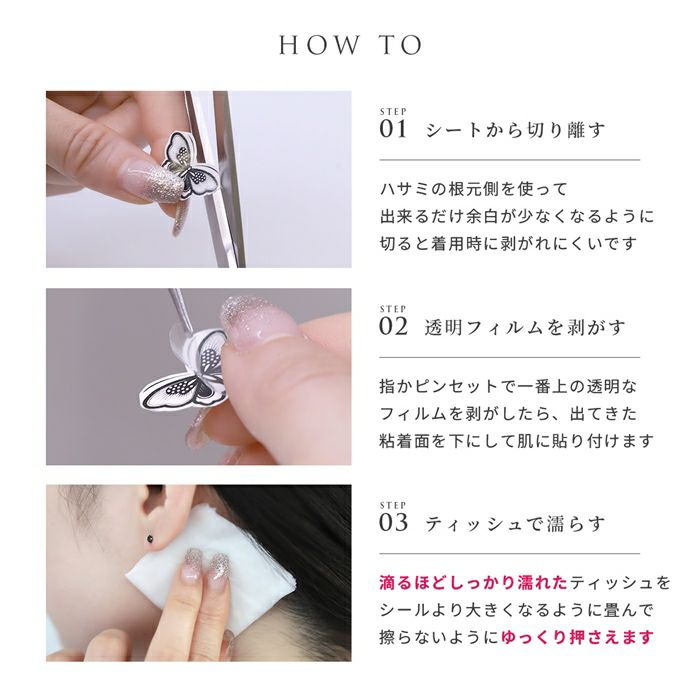 HOW TO

STEP
01 シートから切り離す

ハサミの根元側を使って
出来るだけ余白が少なくなるように
切ると着用時に剥がれにくいです

STEP
02 透明フィルムを剥がす

指かピンセットで一番上の透明な
フィルムを剥がしたら、出てきた
粘着面を下にして肌に貼り付けます

STEP
03 ティッシュで濡らす

滴るほどしっかり濡れたティッシュを
シールより大きくなるように畳んで
擦らないようにゆっくり押さえます